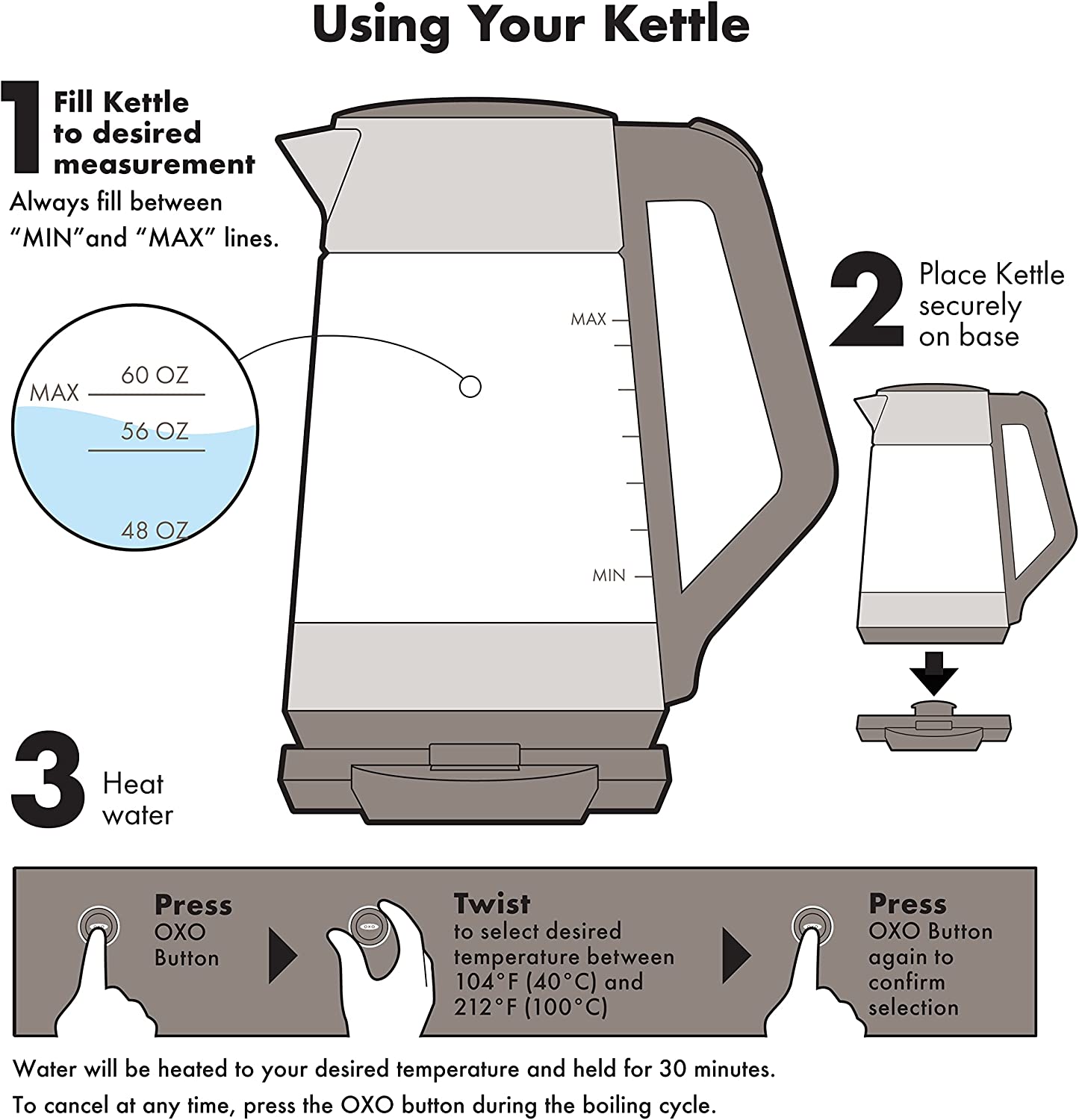 Using Your Kettle

1 Fill Kettle to desired measurement
Always fill between "MIN"and "MAX" lines.

MAX
60 OZ
56 OZ
48 OZ

MAX
MIN

2 Place Kettle securely on base

3 Heat water

Press
OXO Button

Twist
to select desired temperature between 104°F (40°C) and 212°F (100°C)

Press
OXO Button again to confirm selection

Water will be heated to your desired temperature and held for 30 minutes.
To cancel at any time, press the OXO button during the boiling cycle.