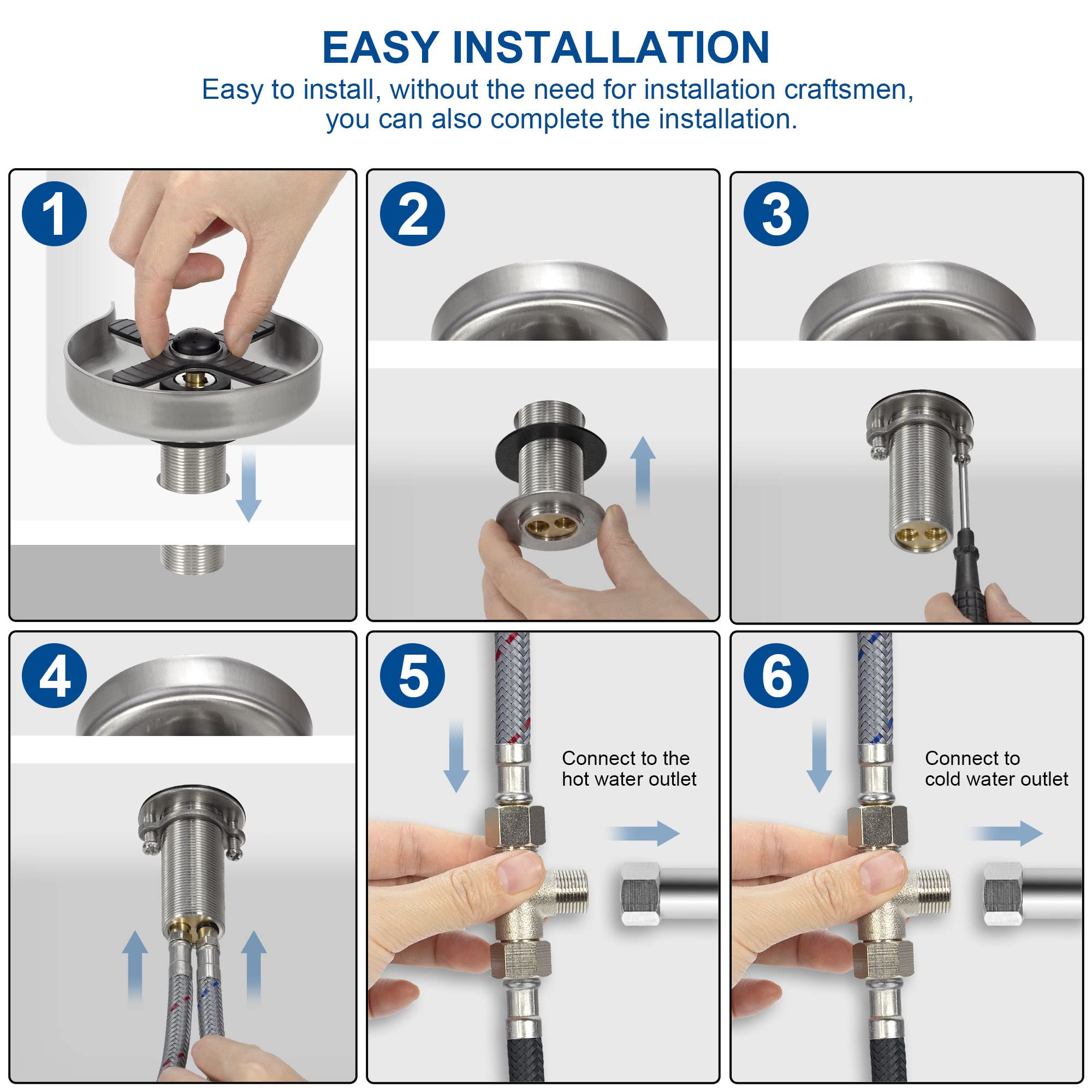 EASY INSTALLATION

Easy to install, without the need for installation craftsmen, you can also complete the installation.

1

2

3

4

5

Connect to the hot water outlet

6

Connect to cold water outlet